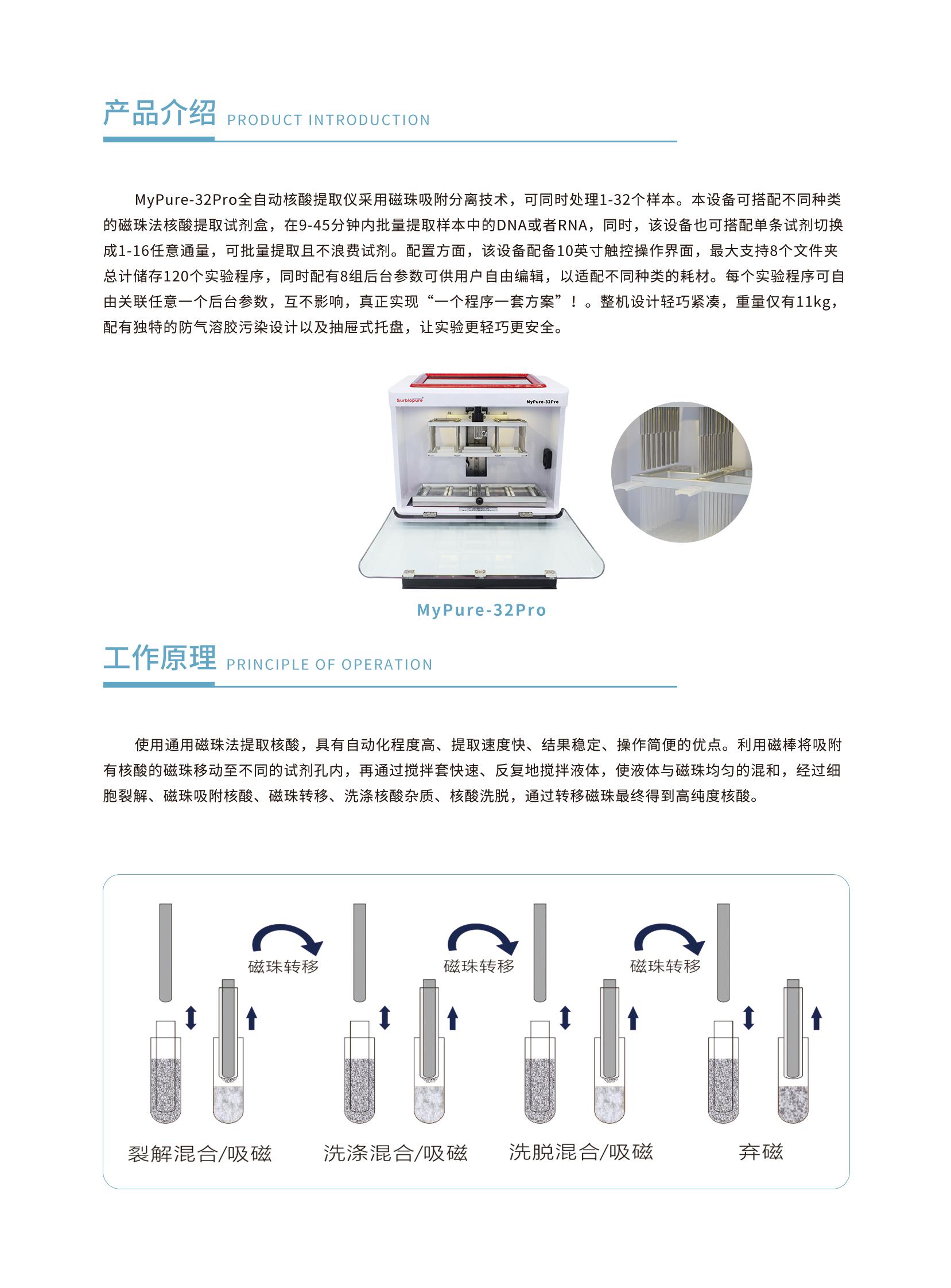 产品介绍 PRODUCT INTRODUCTION

MyPure-32Pro全自动核酸提取仪采用磁珠吸附分离技术，可同时处理1-32个样本。本设备可搭配不同种类的磁珠法核酸提取试剂盒，在9-45分钟内批量提取样本中的DNA或者RNA，同时，该设备也可搭配单条试剂切换成1-16任意通量，可批量提取且不浪费试剂。配置方面，该设备配备10英寸触控操作界面，最大支持8个文件夹总计储存120个实验程序，同时配有8组后台参数可供用户自由编辑，以适配不同种类的耗材。每个实验程序可自由关联任意一个后台参数，互不影响，真正实现“一个程序一套方案”！。整机设计轻巧紧凑，重量仅有11kg，配有独特的防气溶胶污染设计以及抽屉式托盘，让实验更轻巧更安全。

Surbiopure

MyPure-32Pro

MyPure-32Pro

工作原理 PRINCIPLE OF OPERATION

使用通用磁珠法提取核酸，具有自动化程度高、提取速度快、结果稳定、操作简便的优点。利用磁棒将吸附有核酸的磁珠移动至不同的试剂孔内，再通过搅拌套快速、反复地搅拌液体，使液体与磁珠均匀的混和，经过细胞裂解、磁珠吸附核酸、磁珠转移、洗涤核酸杂质、核酸洗脱，通过转移磁珠最终得到高纯度核酸。

磁珠转移

磁珠转移

磁珠转移

裂解混合/吸磁

洗涤混合/吸磁

洗脱混合/吸磁

弃磁